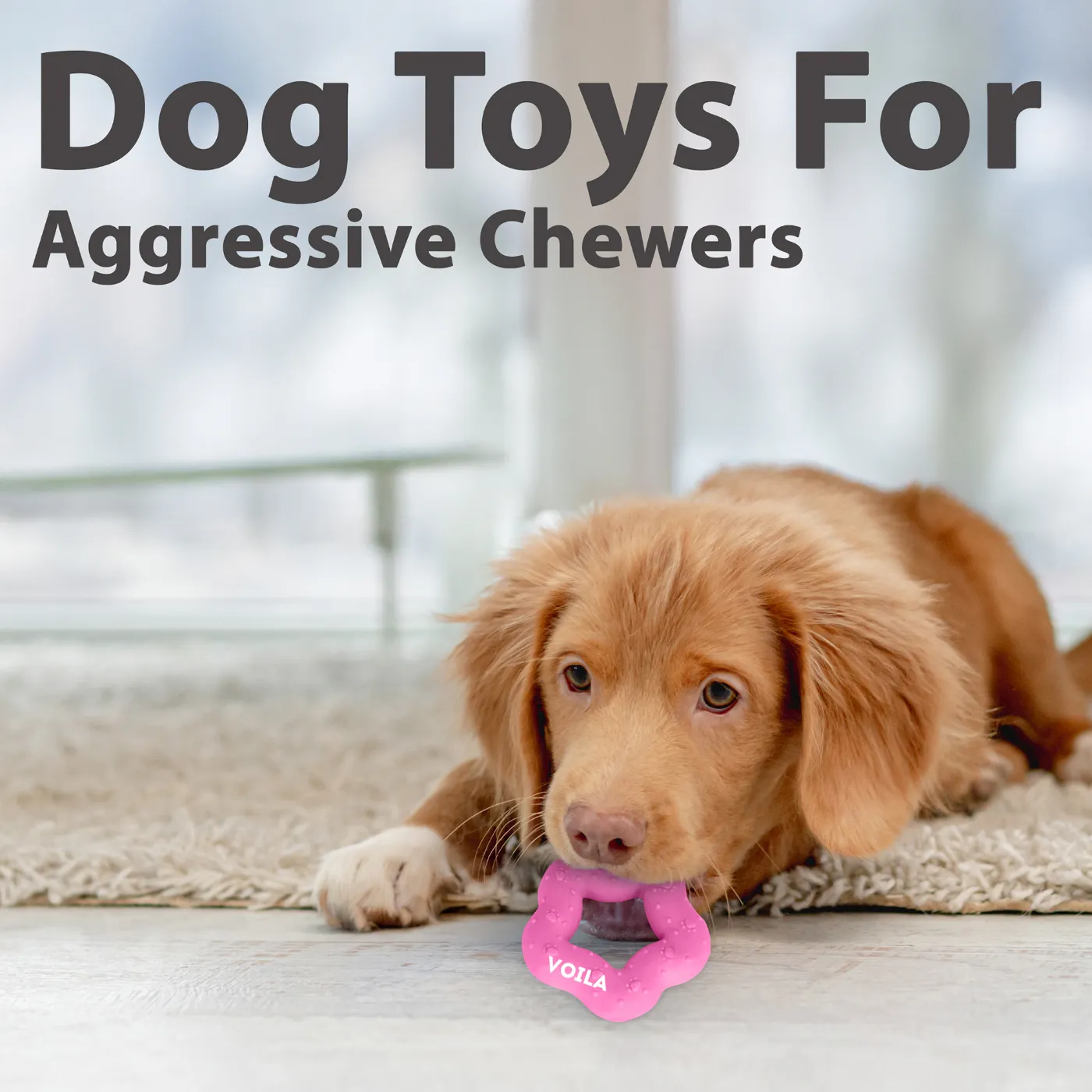 Dog Toys For
Aggressive Chewers

VOILA